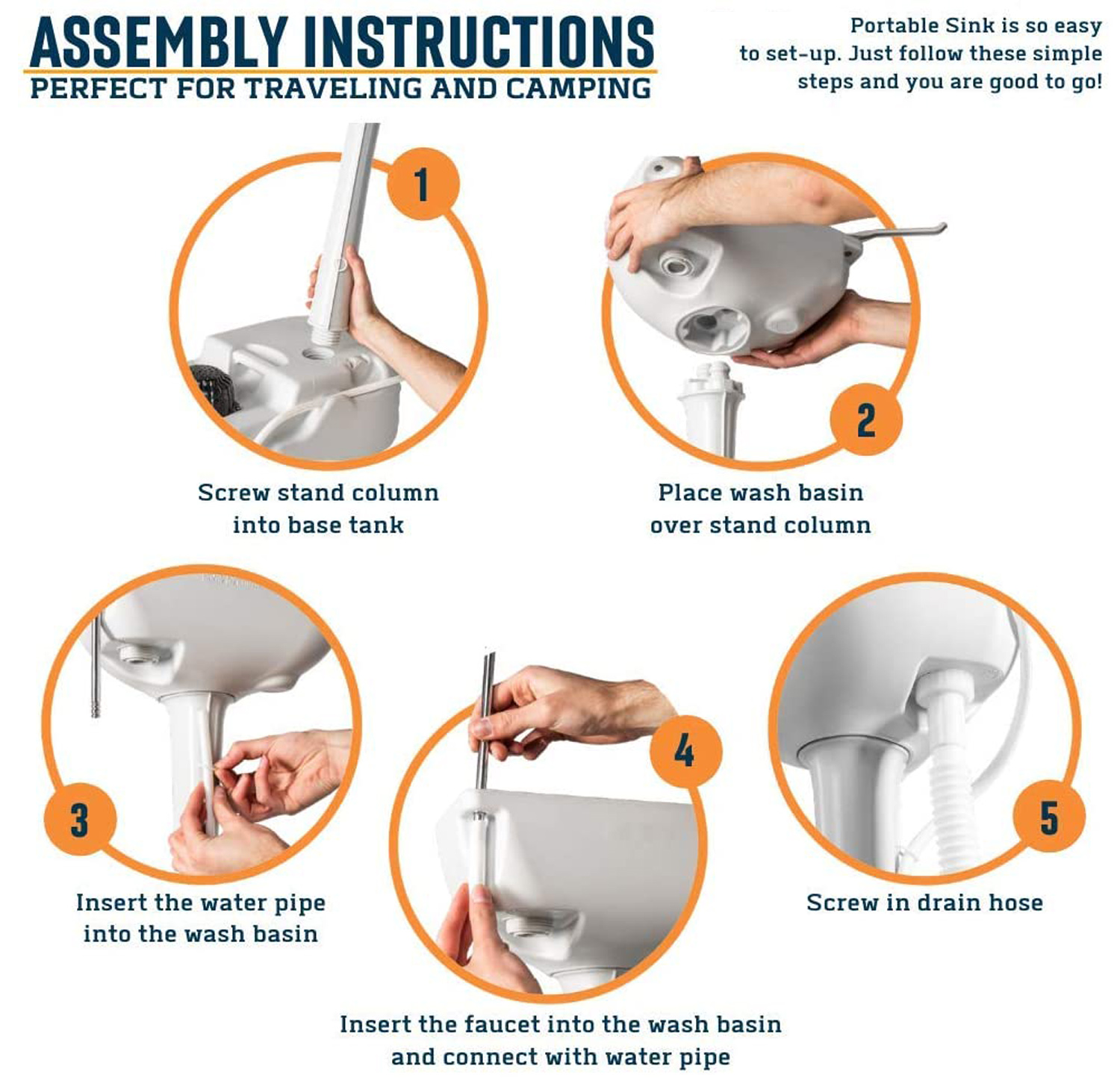 ASSEMBLY INSTRUCTIONS
PERFECT FOR TRAVELING AND CAMPING

Portable Sink is so easy to set-up. Just follow these simple steps and you are good to go!

1

Screw stand column into base tank

2

Place wash basin over stand column

3

Insert the water pipe into the wash basin

4

Insert the faucet into the wash basin and connect with water pipe

5

Screw in drain hose